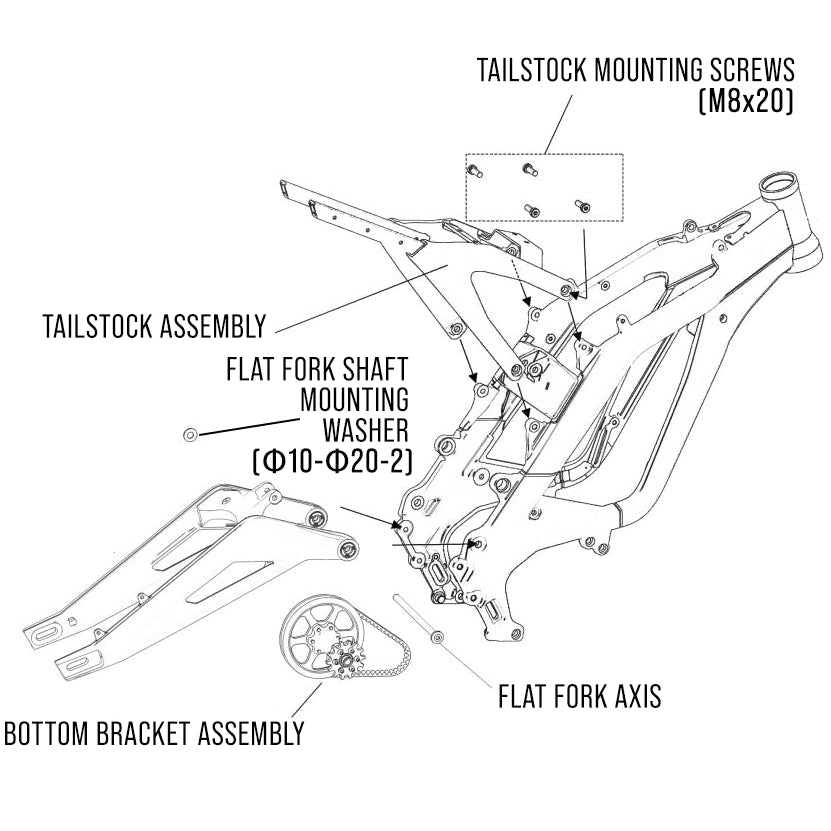 TAILSTOCK MOUNTING SCREWS (M8x20)

TAILSTOCK ASSEMBLY

FLAT FORK SHAFT MOUNTING WASHER (Φ10-Φ20-2)

FLAT FORK AXIS

BOTTOM BRACKET ASSEMBLY